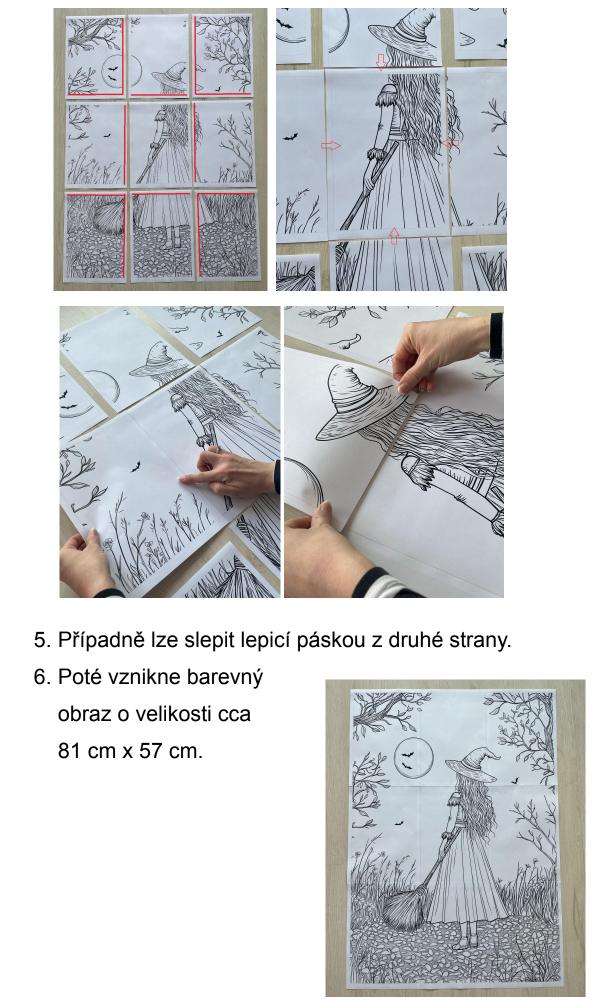 5. Případně lze slepit lepicí páskou z druhé strany.

6. Poté vznikne barevný obraz o velikosti cca 81 cm x 57 cm.