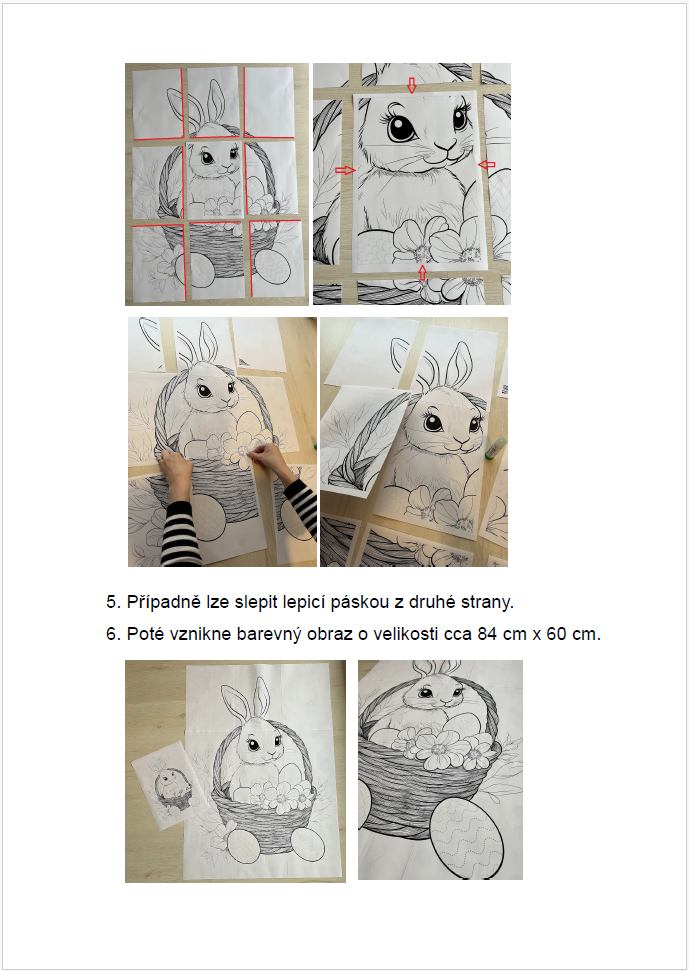 5. Případně lze slepit lepicí páskou z druhé strany.

6. Poté vznikne barevný obraz o velikosti cca 84 cm x 60 cm.