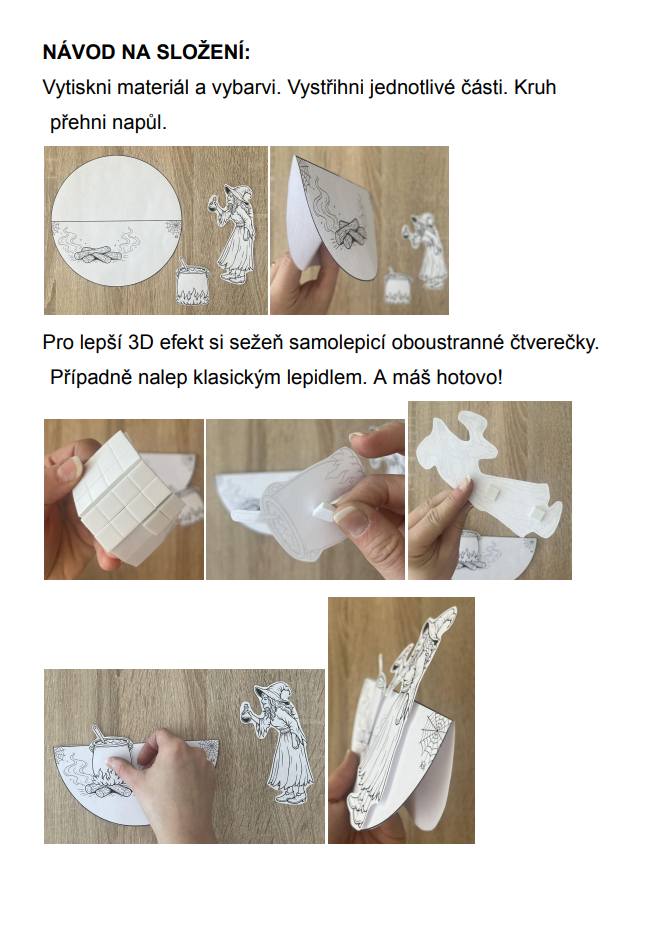 NÁVOD NA SLOŽENÍ:

Vytiskni materiál a vybarvi. Vystřihni jednotlivé části. Kruh přehni napůl.

Pro lepší 3D efekt si sežeň samolepicí oboustranné čtverečky. Případně nalep klasickým lepidlem. A máš hotovo!